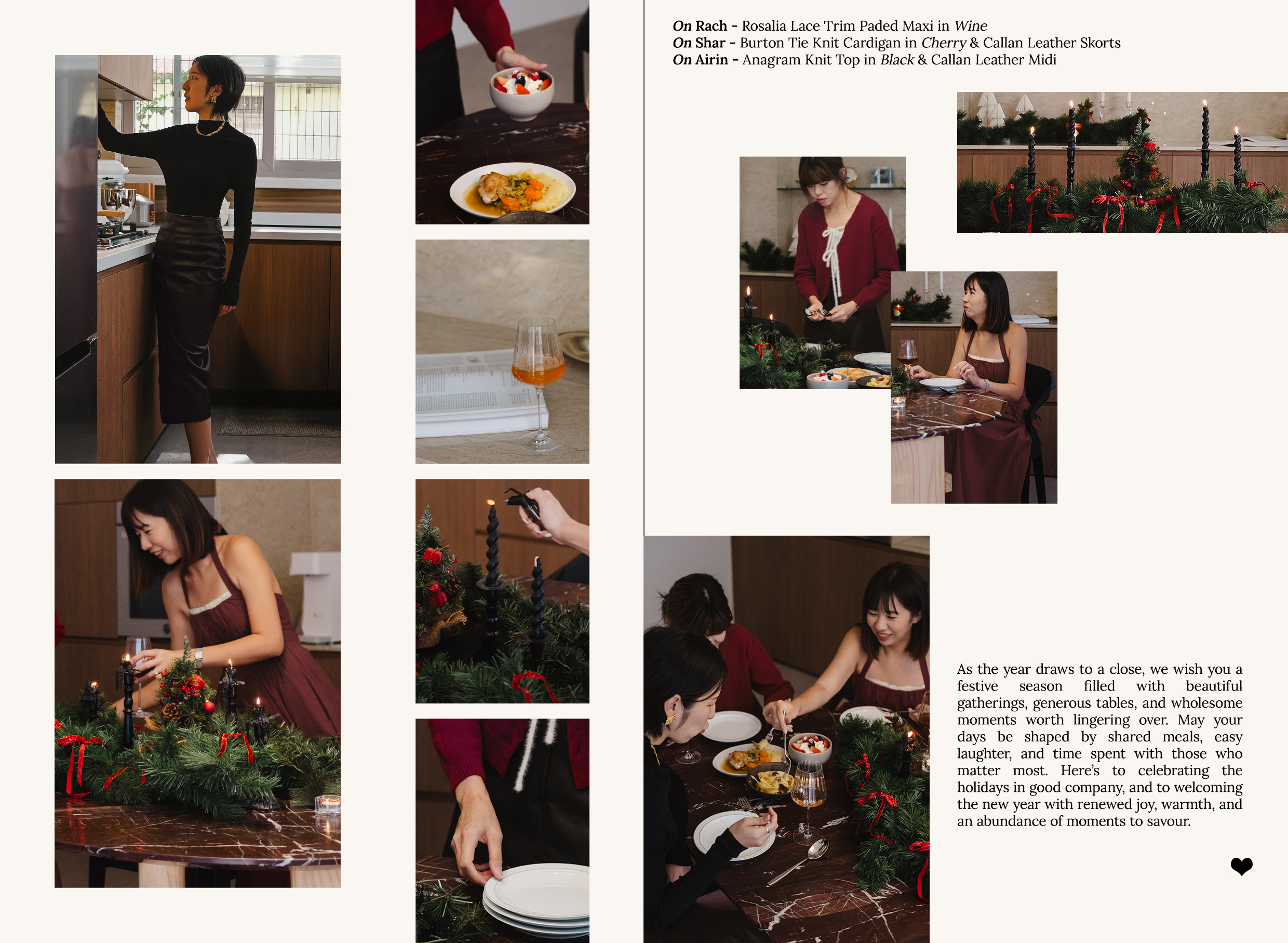 On Rach - Rosalia Lace Trim Paded Maxi in Wine
On Shar - Burton Tie Knit Cardigan in Cherry & Callan Leather Skorts
On Airin - Anagram Knit Top in Black & Callan Leather Midi

As the year draws to a close, we wish you a festive season filled with beautiful gatherings, generous tables, and wholesome moments worth lingering over. May your days be shaped by shared meals, easy laughter, and time spent with those who matter most. Here's to celebrating the holidays in good company, and to welcoming the new year with renewed joy, warmth, and an abundance of moments to savour.